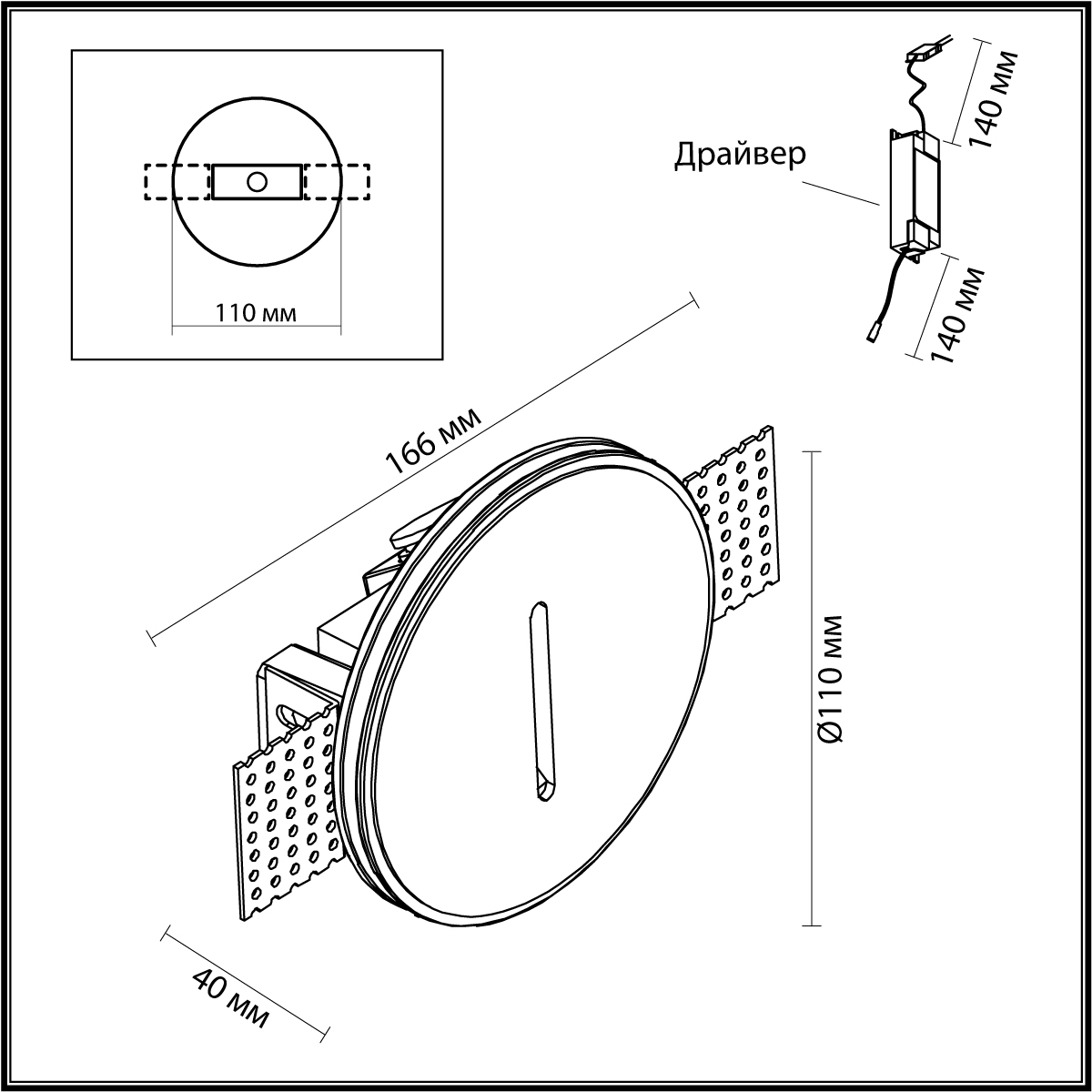 110 мм

Драйвер

140 мм

140 мм

166 мм

Ø110 мм

40 мм