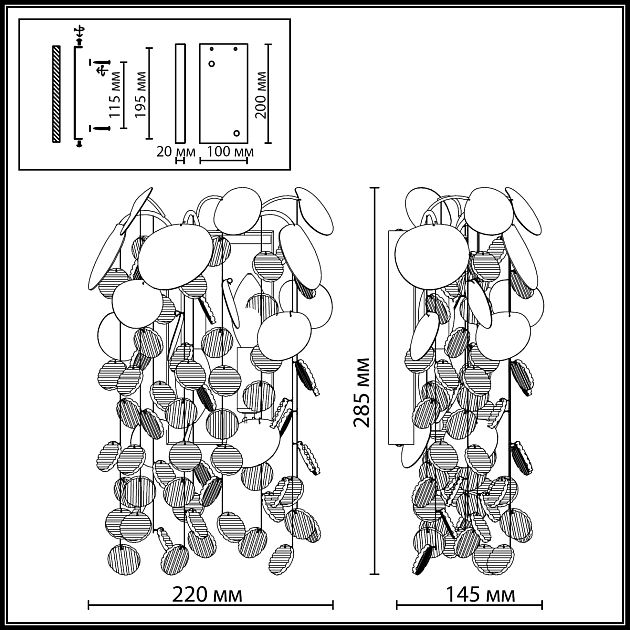 115 мм
195 мм
200 мм
20 мм
100 мм
285 мм
220 мм
145 мм