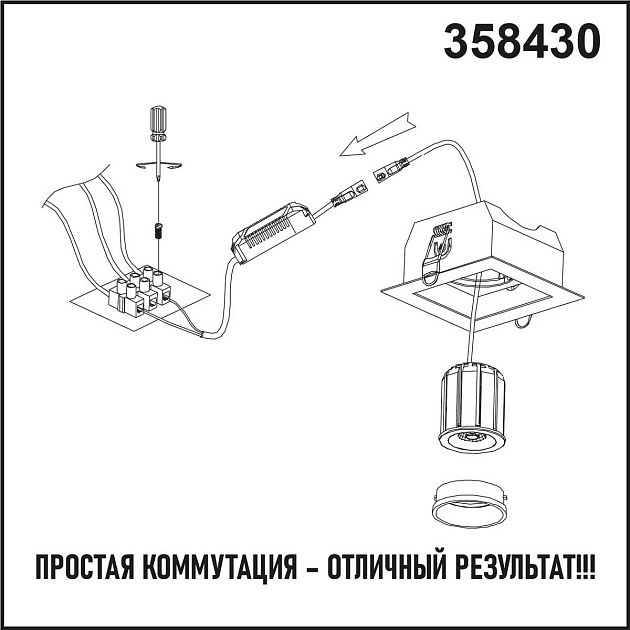 358430

ПРОСТАЯ КОММУТАЦИЯ – ОТЛИЧНЫЙ РЕЗУЛЬТАТ!!!