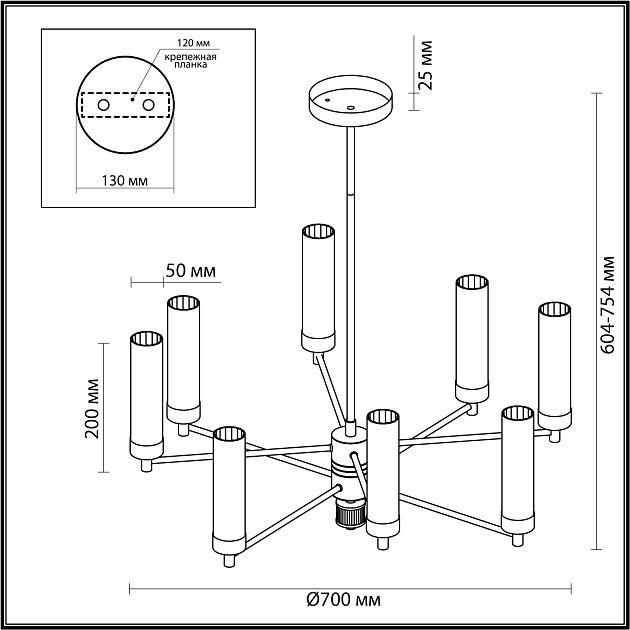 120 мм
крепежная планка
130 мм
25 мм
50 мм
200 мм
604-754 мм
Ø700 мм