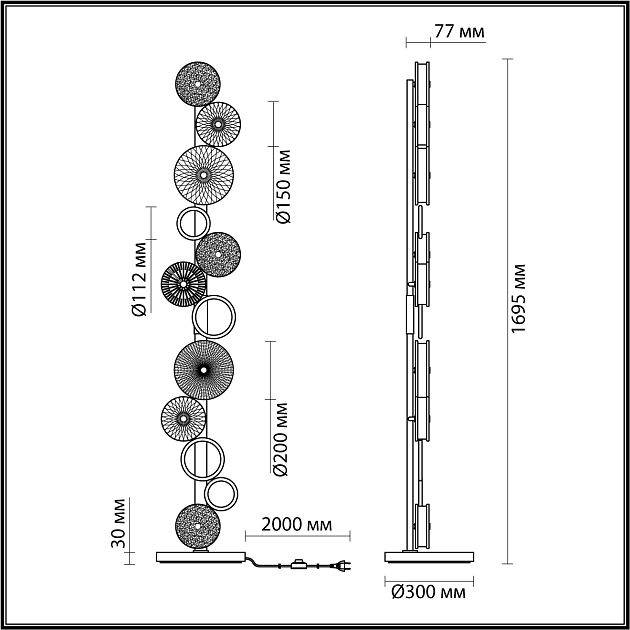 77 мм

Ø150 мм

Ø112 мм

1695 мм

Ø200 мм

30 мм

2000 мм

Ø300 мм