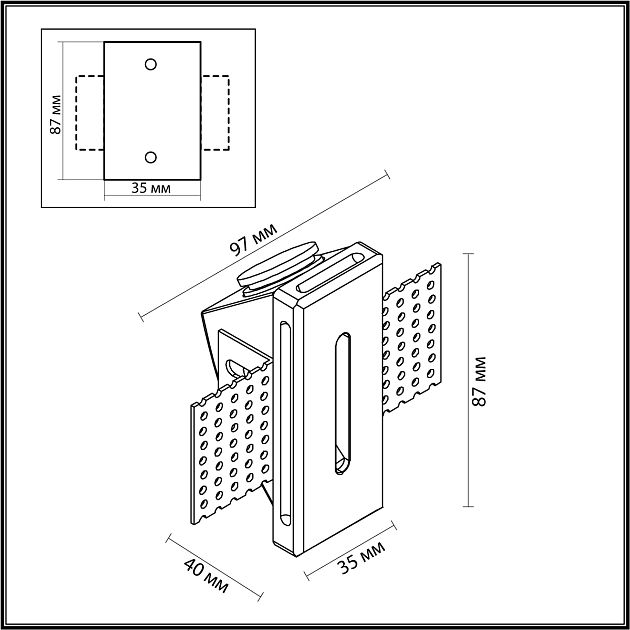 87 мм
35 мм
97 мм
87 мм
40 мм
35 мм