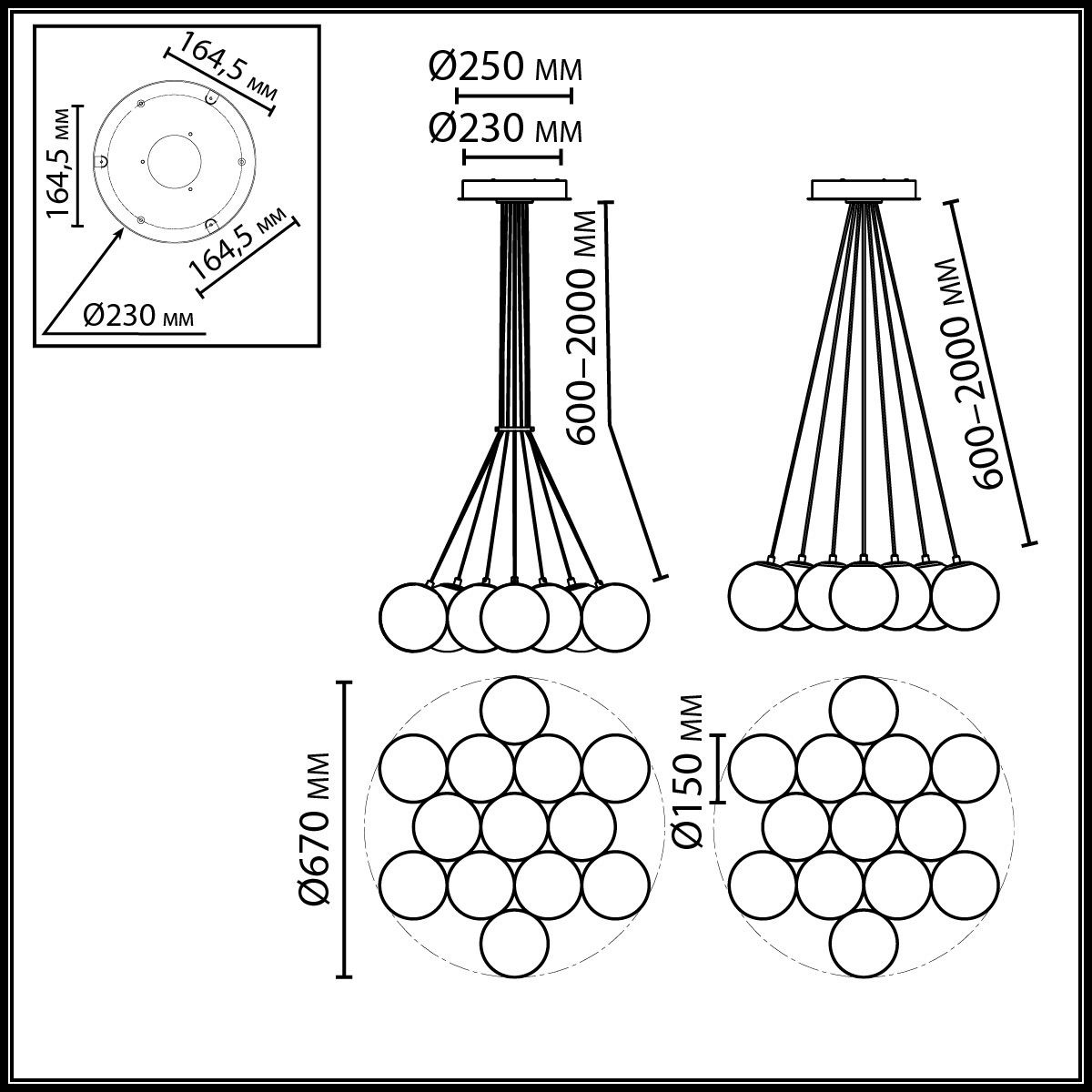 164,5 мм

164,5 мм

164,5 мм

Ø230 мм

Ø250 мм

Ø230 мм

600–2000 мм

600–2000 мм

Ø670 мм

Ø150 мм